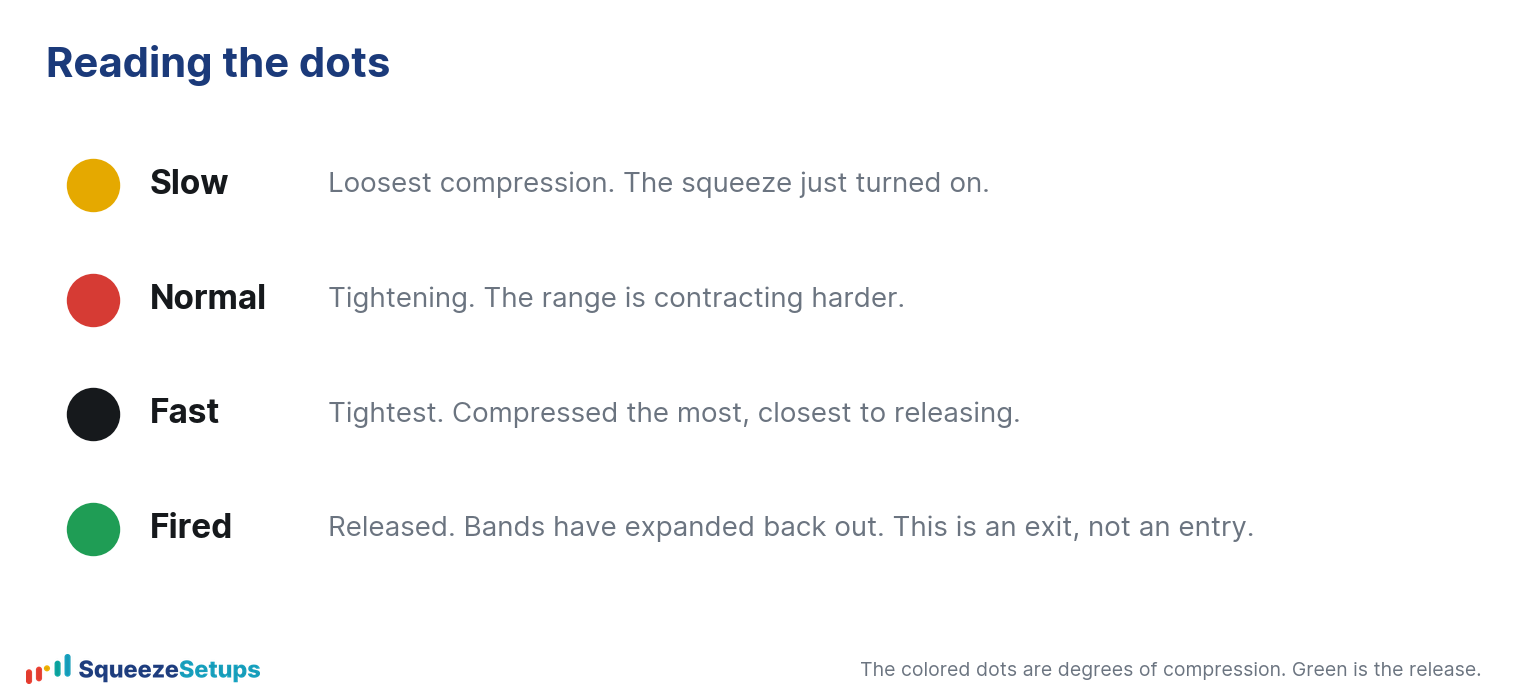 Reading the dots

Slow Loosest compression. The squeeze just turned on.

Normal Tightening. The range is contracting harder.

Fast Tightest. Compressed the most, closest to releasing.

Fired Released. Bands have expanded back out. This is an exit, not an entry.

SqueezeSetups

The colored dots are degrees of compression. Green is the release.